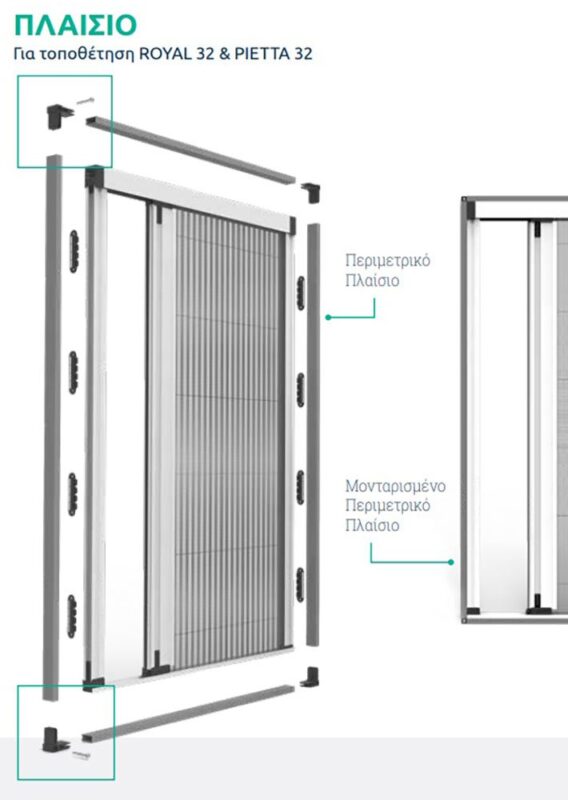 ΠΛΑΙΣΙΟ
Για τοποθέτηση ROYAL 32 & PIETTA 32

Περιμετρικό
Πλαίσιο

Μονταρισμένο
Περιμετρικό
Πλαίσιο